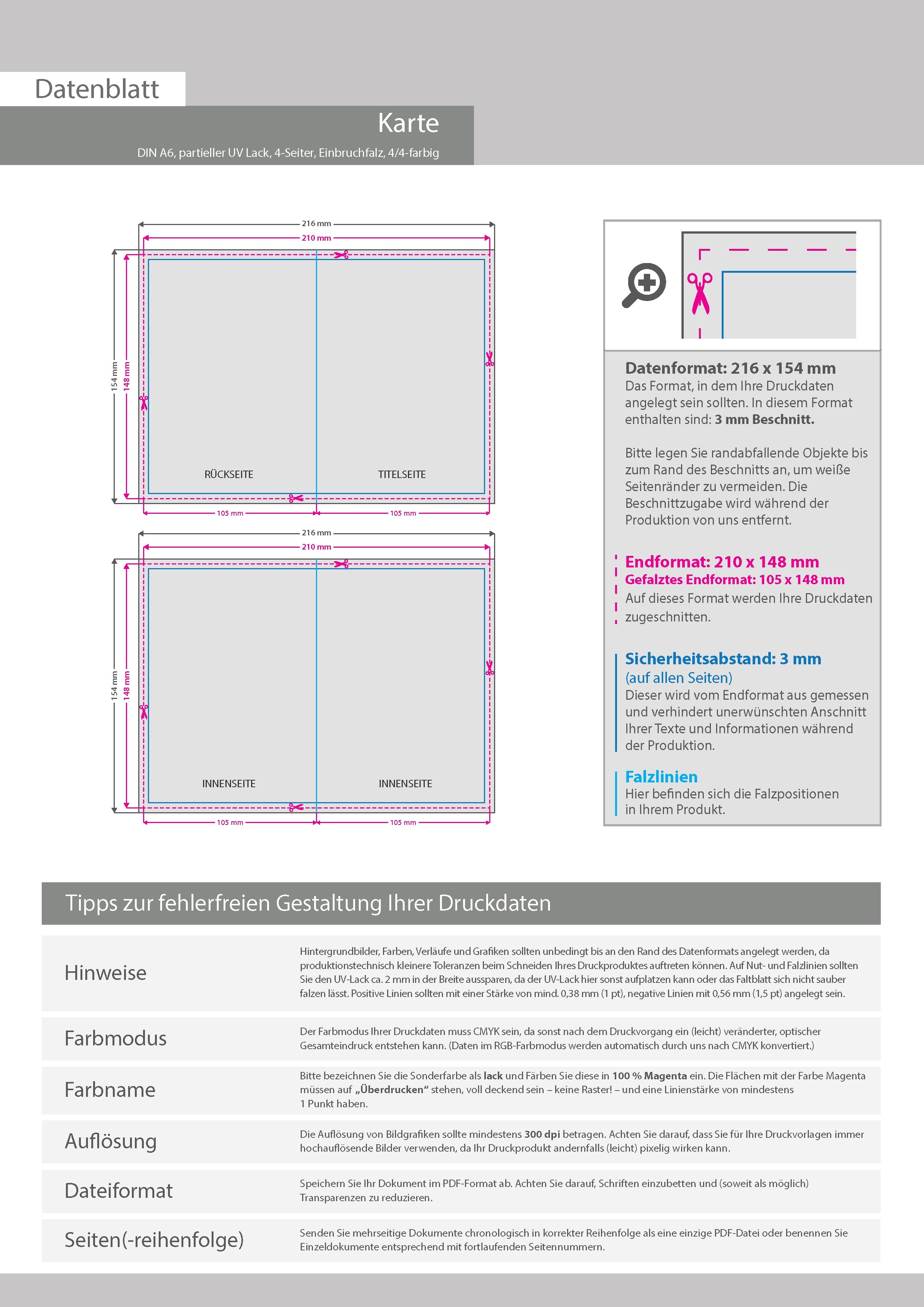 Datenblatt

Karte

DIN A6, partieller UV Lack, 4-Seiter, Einbruchfalz, 4/4-farbig

216 mm
210 mm
154 mm
148 mm
RÜCKSEITE
TITELSEITE
105 mm
105 mm

216 mm
210 mm
154 mm
148 mm
INNENSEITE
INNENSEITE
105 mm
105 mm

Datenformat: 216 x 154 mm
Das Format, in dem Ihre Druckdaten angelegt sein sollten. In diesem Format enthalten sind: 3 mm Beschnitt.

Bitte legen Sie randabfallende Objekte bis zum Rand des Beschnitts an, um weiße Seitenränder zu vermeiden. Die Beschnittzugabe wird während der Produktion von uns entfernt.

Endformat: 210 x 148 mm
Gefalztes Endformat: 105 x 148 mm
Auf dieses Format werden Ihre Druckdaten zugeschnitten.

Sicherheitsabstand: 3 mm
(auf allen Seiten)
Dieser wird vom Endformat aus gemessen und verhindert unerwünschten Anschnitt Ihrer Texte und Informationen während der Produktion.

Falzlinien
Hier befinden sich die Falzpositionen in Ihrem Produkt.

Tipps zur fehlerfreien Gestaltung Ihrer Druckdaten

| Hinweise | Hintergrundbilder, Farben, Verläufe und Grafiken sollten unbedingt bis an den Rand des Datenformats angelegt werden, da produktionstechnisch kleinere Toleranzen beim Schneiden Ihres Druckproduktes auftreten können. Auf Nut- und Falzlinien sollten Sie den UV-Lack ca. 2 mm in der Breite aussparen, da der UV-Lack hier sonst aufplatzen kann oder das Faltblatt sich nicht sauber falzen lässt. Positive Linien sollten mit einer Stärke von mind. 0,38 mm (1 pt), negative Linien mit 0,56 mm (1,5 pt) angelegt sein. |
|---|---|
| Farbmodus | Der Farbmodus Ihrer Druckdaten muss CMYK sein, da sonst nach dem Druckvorgang ein (leicht) veränderter, optischer Gesamteindruck entstehen kann. (Daten im RGB-Farbmodus werden automatisch durch uns nach CMYK konvertiert.) |
| Farbname | Bitte bezeichnen Sie die Sonderfarbe als lack und Färben Sie diese in 100 % Magenta ein. Die Flächen mit der Farbe Magenta müssen auf „Überdrucken“ stehen, voll deckend sein – keine Raster! – und eine Linienstärke von mindestens 1 Punkt haben. |
| Auflösung | Die Auflösung von Bildgrafiken sollte mindestens 300 dpi betragen. Achten Sie darauf, dass Sie für Ihre Druckvorlagen immer hochauflösende Bilder verwenden, da Ihr Druckprodukt andernfalls (leicht) pixelig wirken kann. |
| Dateiformat | Speichern Sie Ihr Dokument im PDF-Format ab. Achten Sie darauf, Schriften einzubetten und (soweit als möglich) Transparenzen zu reduzieren. |
| Seiten(-reihenfolge) | Senden Sie mehrseitige Dokumente chronologisch in korrekter Reihenfolge als eine einzige PDF-Datei oder benennen Sie Einzeldokumente entsprechend mit fortlaufenden Seitennummern. |